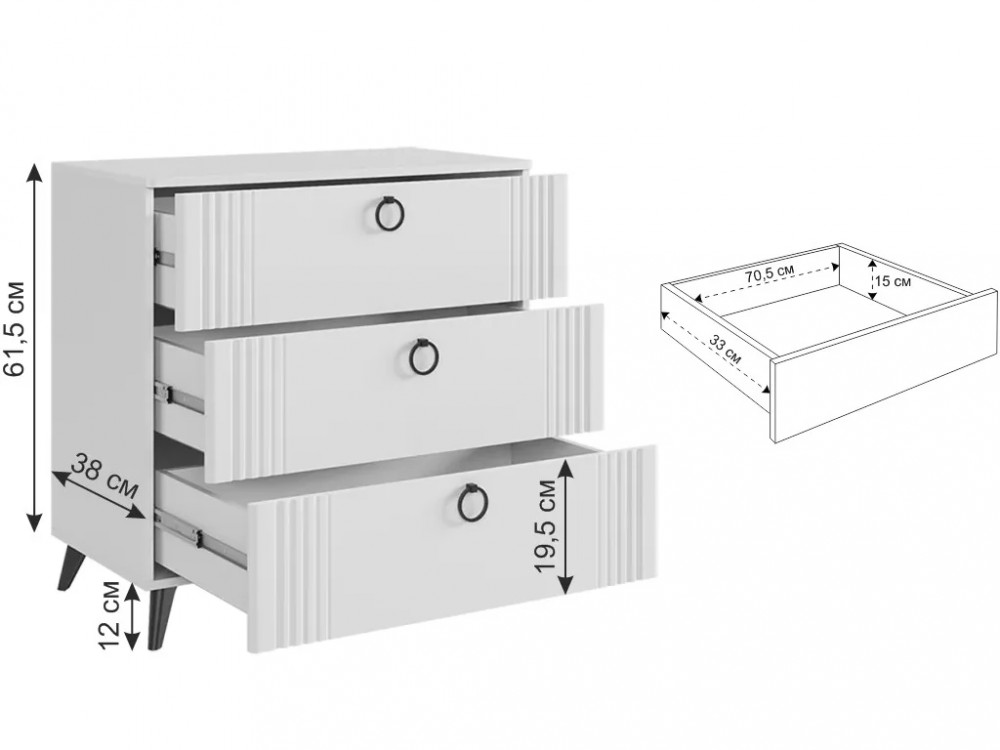 61,5 см
38 см
12 см
19,5 см
70,5 см
15 см
33 см